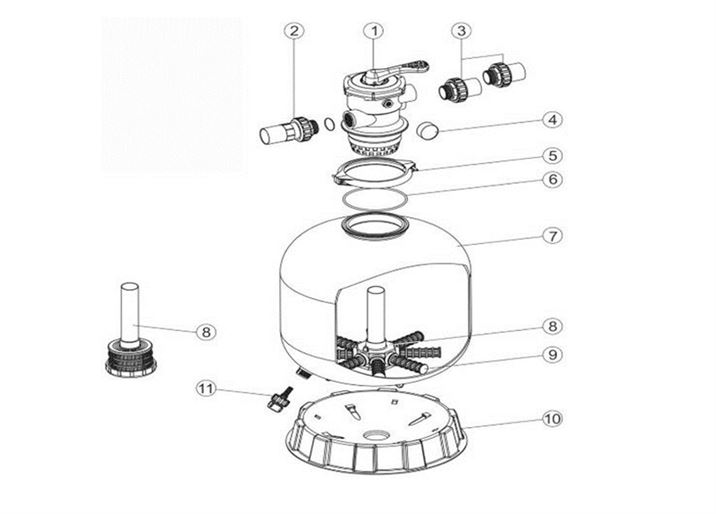 2
1
3
4
5
6
7
8
8
9
11
10